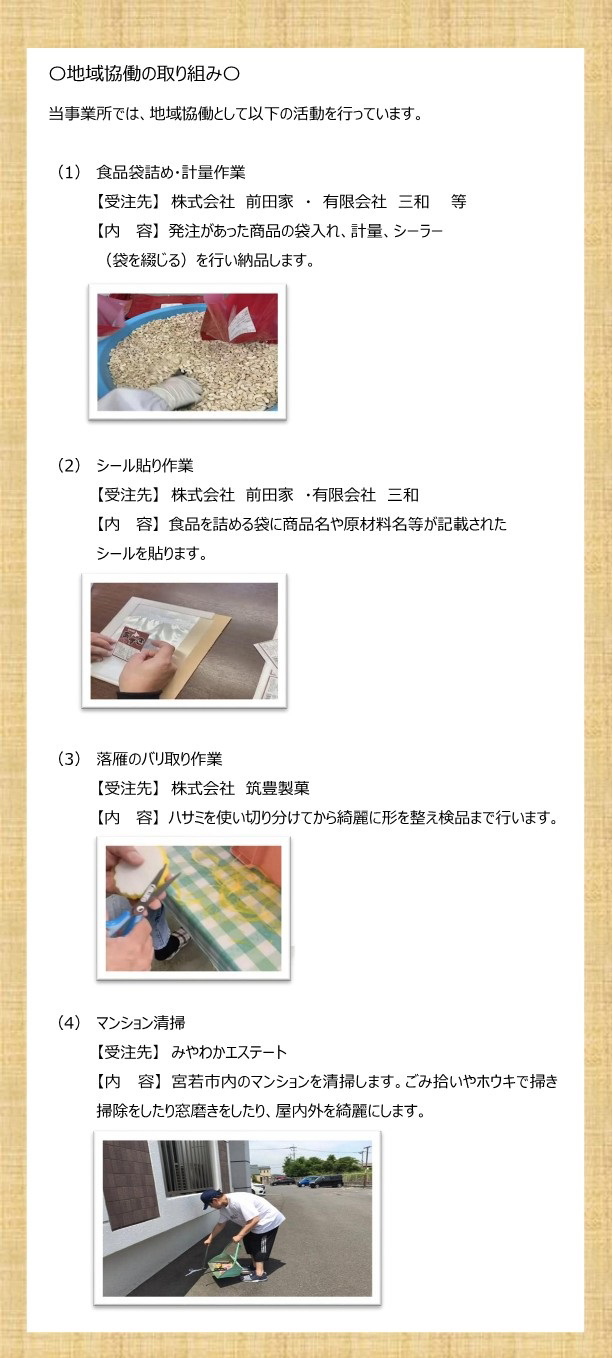 〇地域協働の取り組み〇

当事業所では、地域協働として以下の活動を行っています。

（1）　食品袋詰め・計量作業
【受注先】 株式会社　前田家 ・ 有限会社　三和　 等
【内　容】発注があった商品の袋入れ、計量、シーラー（袋を綴じる）を行い納品します。

（2）　シール貼り作業
【受注先】 株式会社　前田家 ・有限会社　三和
【内　容】食品を詰める袋に商品名や原材料名等が記載されたシールを貼ります。

（3）　落雁のバリ取り作業
【受注先】 株式会社　筑豊製菓
【内　容】ハサミを使い切り分けてから綺麗に形を整え検品まで行います。

（4）　マンション清掃
【受注先】 みやわかエステート
【内　容】宮若市内のマンションを清掃します。ごみ拾いやホウキで掃き掃除をしたり窓磨きをしたり、屋内外を綺麗にします。